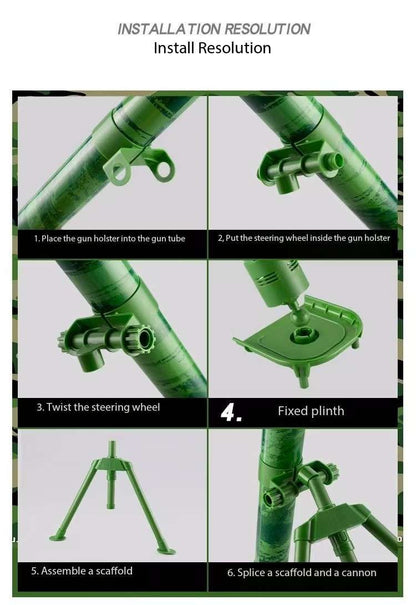 INSTALLATION RESOLUTION
Install Resolution

1. Place the gun holster into the gun tube

2, Put the steering wheel inside the gun holster

3. Twist the steering wheel

4. Fixed plinth

5. Assemble a scaffold

6. Splice a scaffold and a cannon